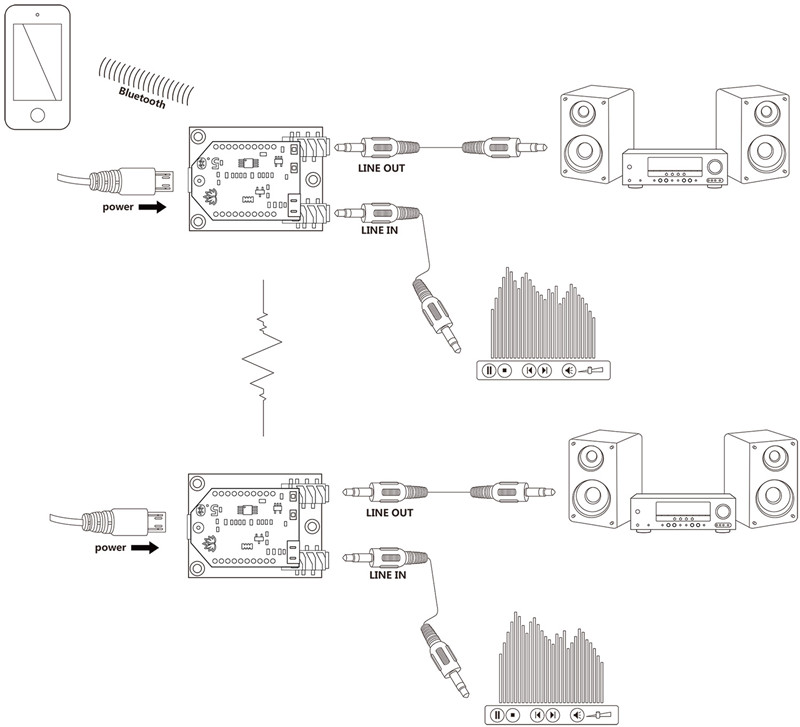 Bluetooth

power

LINE OUT

LINE IN

power

LINE OUT

LINE IN